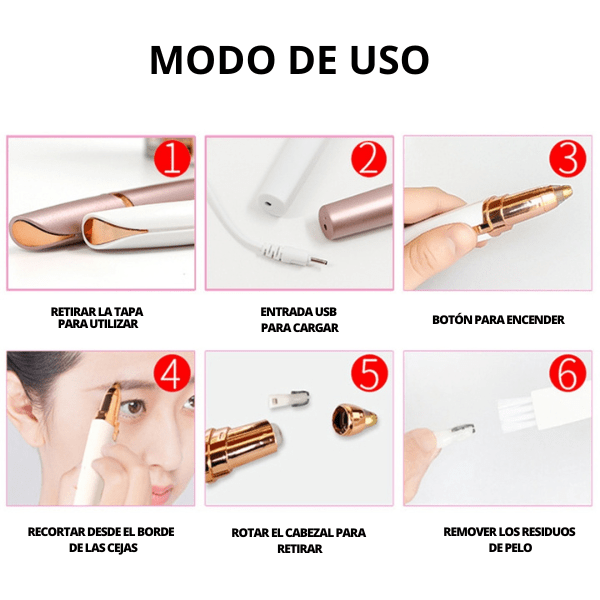 MODO DE USO

1

RETIRAR LA TAPA PARA UTILIZAR

2

ENTRADA USB PARA CARGAR

3

BOTÓN PARA ENCENDER

4

RECORTAR DESDE EL BORDE DE LAS CEJAS

5

ROTAR EL CABEZAL PARA RETIRAR

6

REMOVER LOS RESIDUOS DE PELO