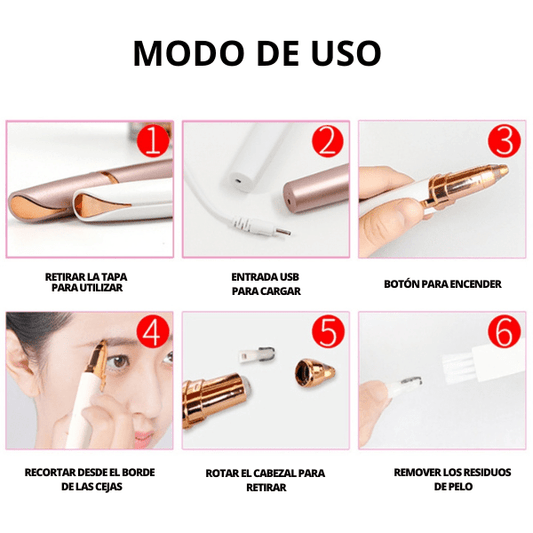 MODO DE USO

1

RETIRAR LA TAPA PARA UTILIZAR

2

ENTRADA USB PARA CARGAR

3

BOTÓN PARA ENCENDER

4

RECORTAR DESDE EL BORDE DE LAS CEJAS

5

ROTAR EL CABEZAL PARA RETIRAR

6

REMOVER LOS RESIDUOS DE PELO